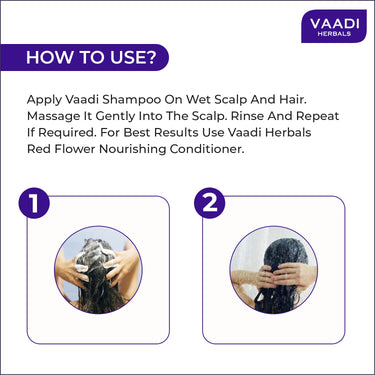 VAADI
HERBALS

HOW TO USE?

Apply Vaadi Shampoo On Wet Scalp And Hair. Massage It Gently Into The Scalp. Rinse And Repeat If Required. For Best Results Use Vaadi Herbals Red Flower Nourishing Conditioner.

1

2